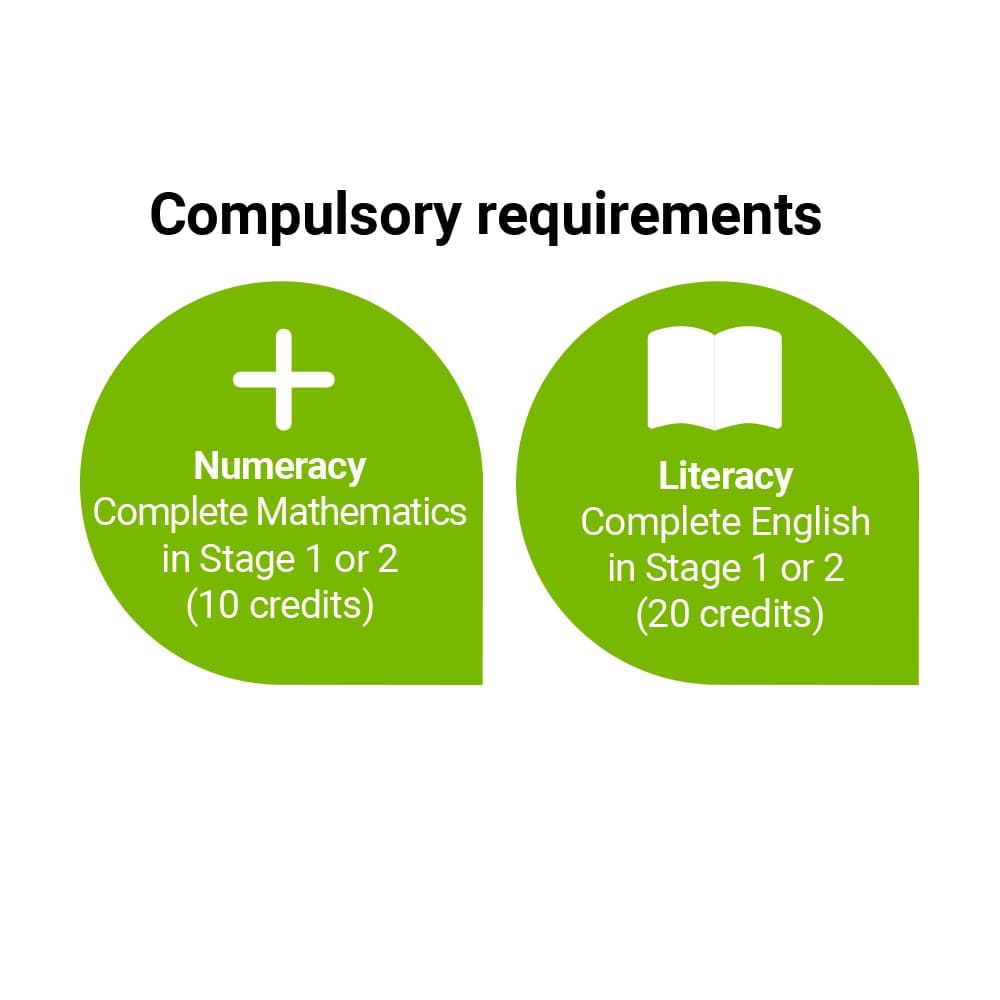 Compulsory requirements

Numeracy
Complete Mathematics in Stage 1 or 2 (10 credits)

Literacy
Complete English in Stage 1 or 2 (20 credits)