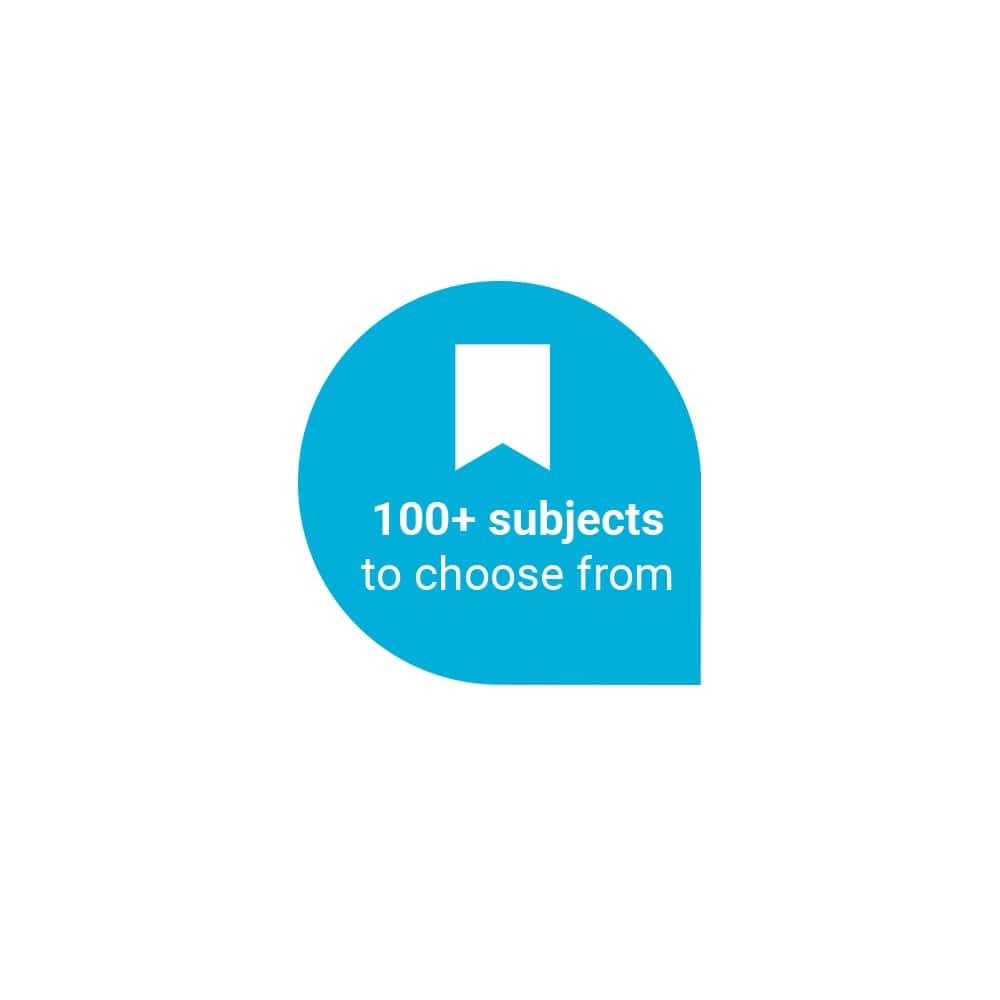 100+ subjects
to choose from