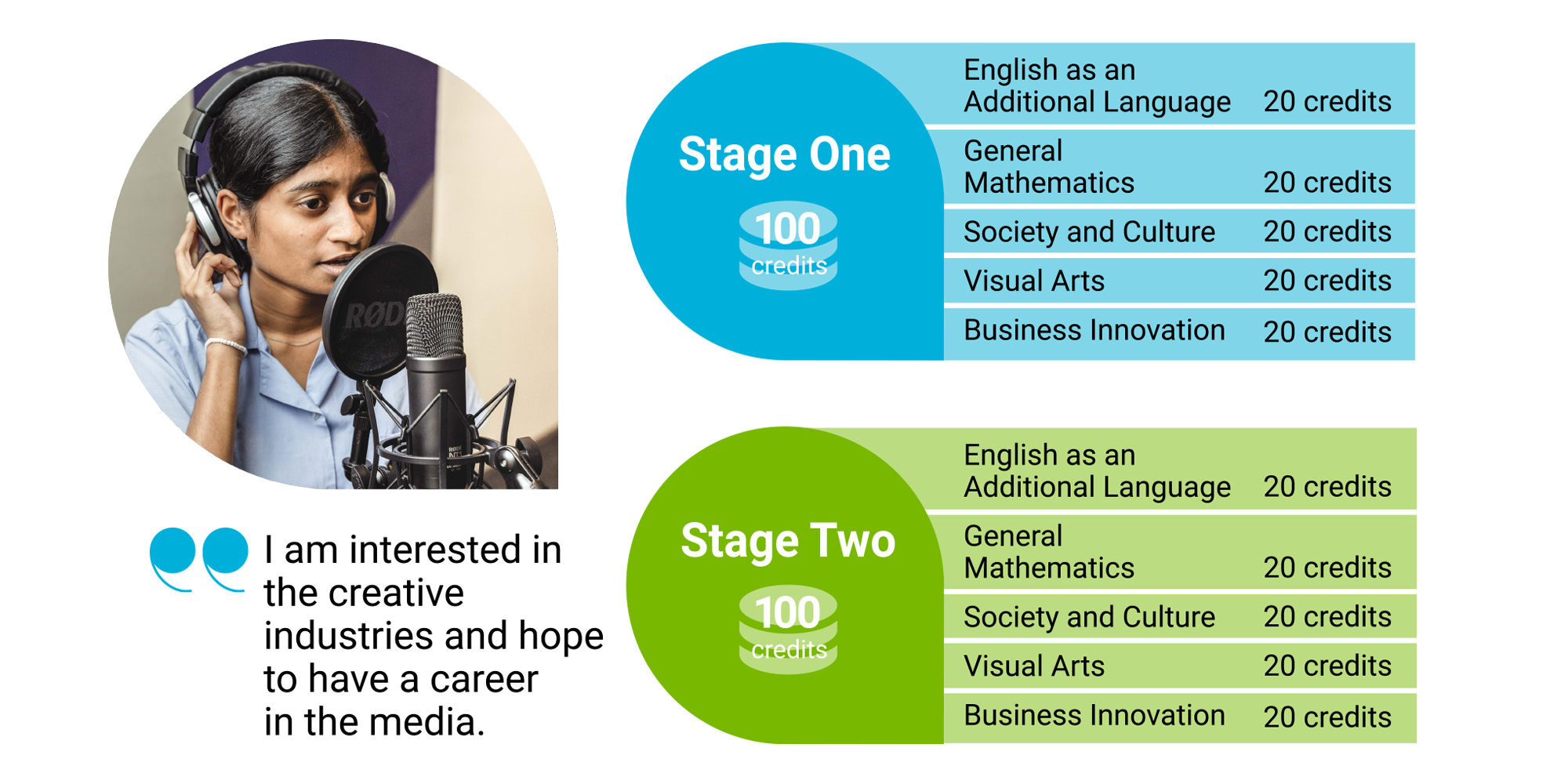 RØDE

I am interested in the creative industries and hope to have a career in the media.

Stage One

100 credits

| | |
|---|---|
| English as an Additional Language | 20 credits |
| General Mathematics | 20 credits |
| Society and Culture | 20 credits |
| Visual Arts | 20 credits |
| Business Innovation | 20 credits |

Stage Two

100 credits

| | |
|---|---|
| English as an Additional Language | 20 credits |
| General Mathematics | 20 credits |
| Society and Culture | 20 credits |
| Visual Arts | 20 credits |
| Business Innovation | 20 credits |