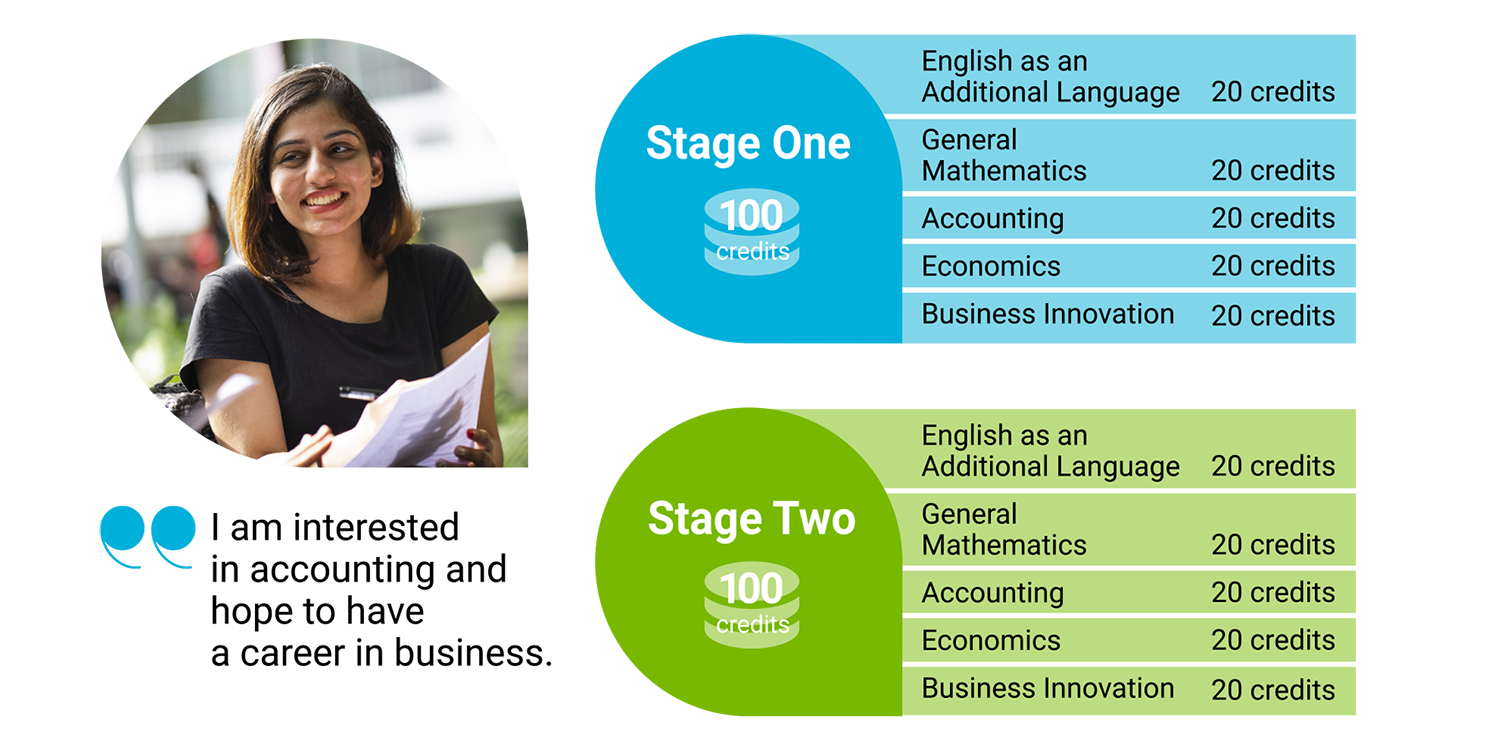 I am interested in accounting and hope to have a career in business.

Stage One
100 credits

| English as an Additional Language | 20 credits |
|---|---|
| General Mathematics | 20 credits |
| Accounting | 20 credits |
| Economics | 20 credits |
| Business Innovation | 20 credits |

Stage Two
100 credits

| English as an Additional Language | 20 credits |
|---|---|
| General Mathematics | 20 credits |
| Accounting | 20 credits |
| Economics | 20 credits |
| Business Innovation | 20 credits |